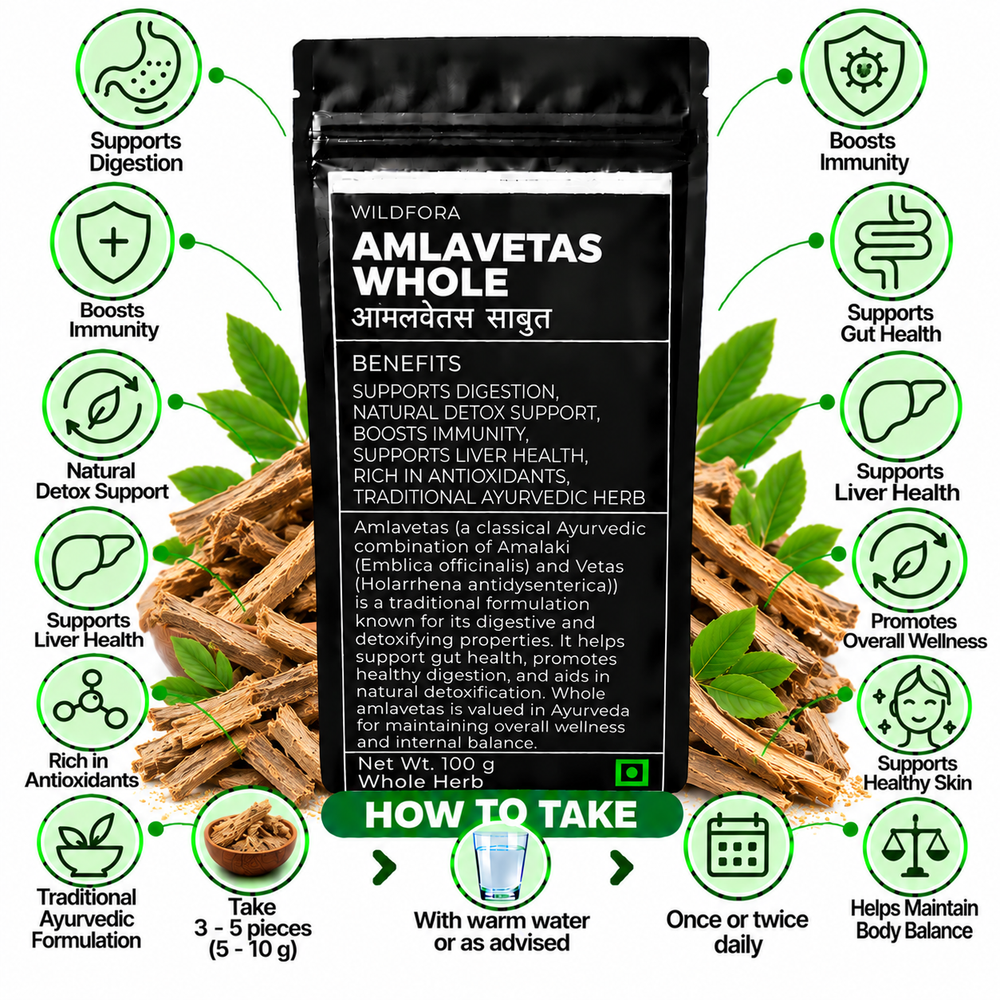 Supports Digestion

Boosts Immunity

Natural Detox Support

Supports Liver Health

Rich in Antioxidants

Traditional Ayurvedic Formulation

WILDFORA

AMLAVETAS WHOLE

आमलवेतस साबुत

BENEFITS

SUPPORTS DIGESTION, NATURAL DETOX SUPPORT, BOOSTS IMMUNITY, SUPPORTS LIVER HEALTH, RICH IN ANTIOXIDANTS, TRADITIONAL AYURVEDIC HERB

Amlavetas (a classical Ayurvedic combination of Amalaki (Emblica officinalis) and Vetas (Holarrhena antidysenterica)) is a traditional formulation known for its digestive and detoxifying properties. It helps support gut health, promotes healthy digestion, and aids in natural detoxification. Whole amlavetas is valued in Ayurveda for maintaining overall wellness and internal balance.

Net Wt. 100 g
Whole Herb

Boosts Immunity

Supports Gut Health

Supports Liver Health

Promotes Overall Wellness

Supports Healthy Skin

Helps Maintain Body Balance

HOW TO TAKE

Take
3 - 5 pieces
(5 - 10 g)

With warm water or as advised

Once or twice daily